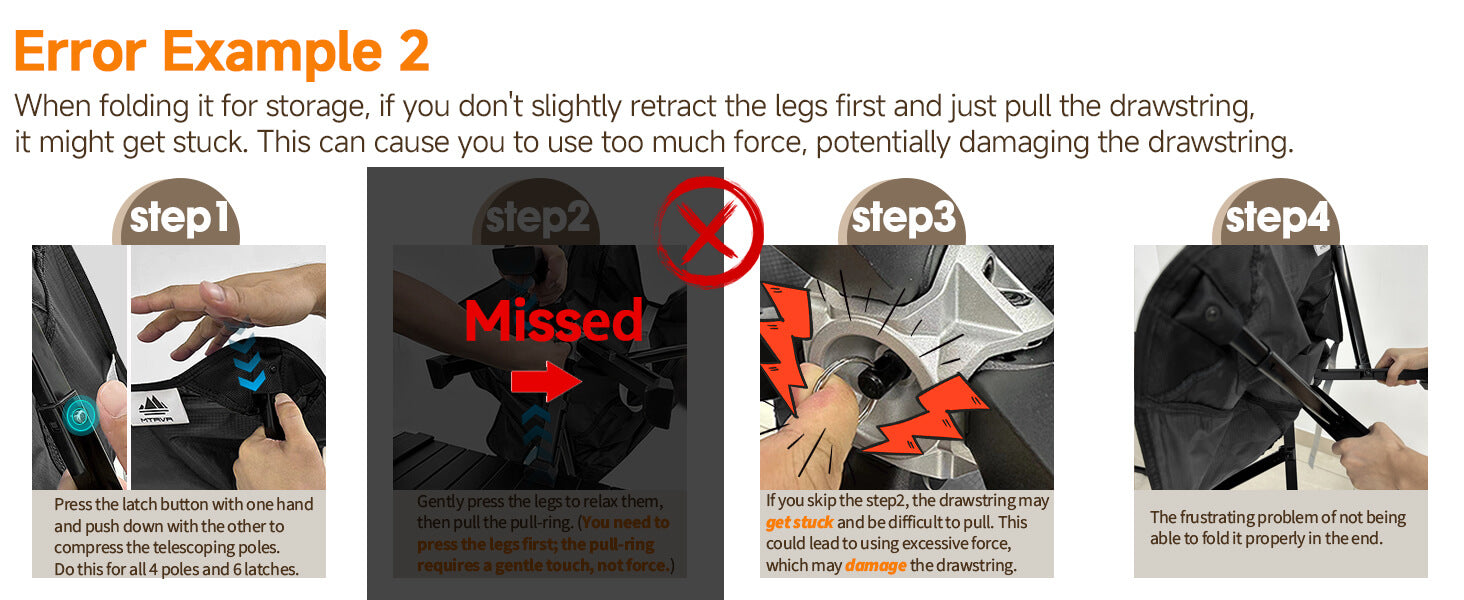 Error Example 2

When folding it for storage, if you don't slightly retract the legs first and just pull the drawstring, it might get stuck. This can cause you to use too much force, potentially damaging the drawstring.

step1

KTAVA

Press the latch button with one hand and push down with the other to compress the telescoping poles. Do this for all 4 poles and 6 latches.

step2

Missed

Gently press the legs to relax them, then pull the pull-ring. (You need to press the legs first; the pull-ring requires a gentle touch, not force.)

step3

If you skip the step2, the drawstring may get stuck and be difficult to pull. This could lead to using excessive force, which may damage the drawstring.

step4

The frustrating problem of not being able to fold it properly in the end.