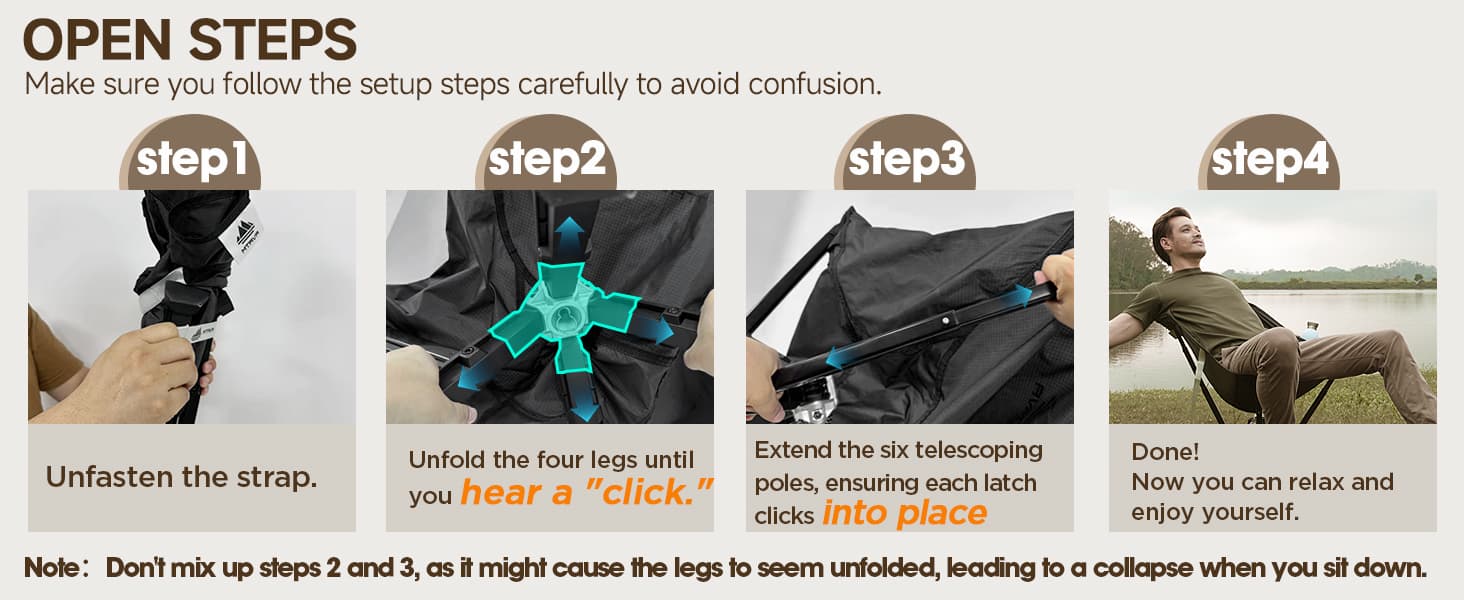 OPEN STEPS

Make sure you follow the setup steps carefully to avoid confusion.

step1

Unfasten the strap.

step2

Unfold the four legs until you hear a "click."

step3

Extend the six telescoping poles, ensuring each latch clicks into place

step4

Done!
Now you can relax and enjoy yourself.

Note: Don't mix up steps 2 and 3, as it might cause the legs to seem unfolded, leading to a collapse when you sit down.