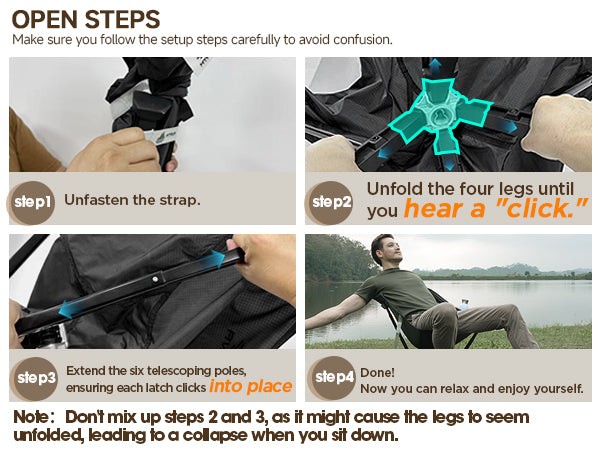 OPEN STEPS
Make sure you follow the setup steps carefully to avoid confusion.

step1 Unfasten the strap.

step2 Unfold the four legs until you hear a "click."

step3 Extend the six telescoping poles, ensuring each latch clicks into place

step4 Done!
Now you can relax and enjoy yourself.

Note: Don't mix up steps 2 and 3, as it might cause the legs to seem unfolded, leading to a collapse when you sit down.